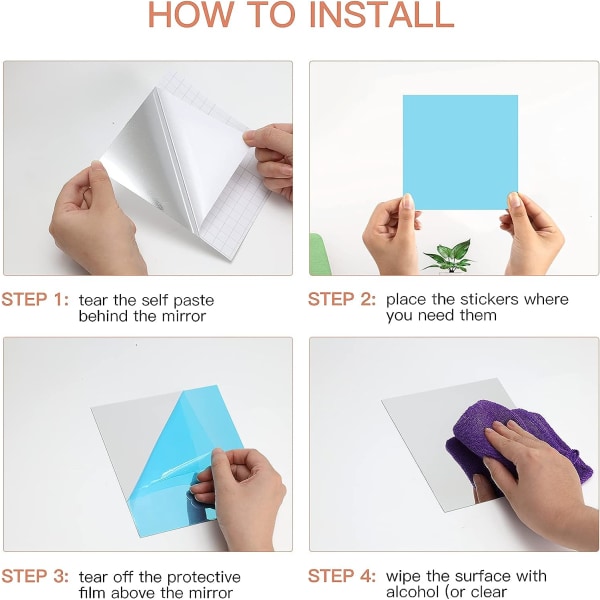 HOW TO INSTALL

STEP 1: tear the self paste behind the mirror

STEP 2: place the stickers where you need them

STEP 3: tear off the protective film above the mirror

STEP 4: wipe the surface with alcohol (or clear