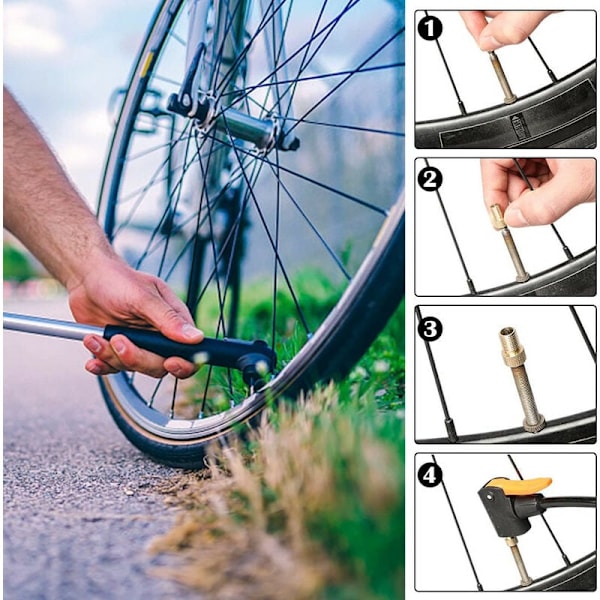 1
2
3
4