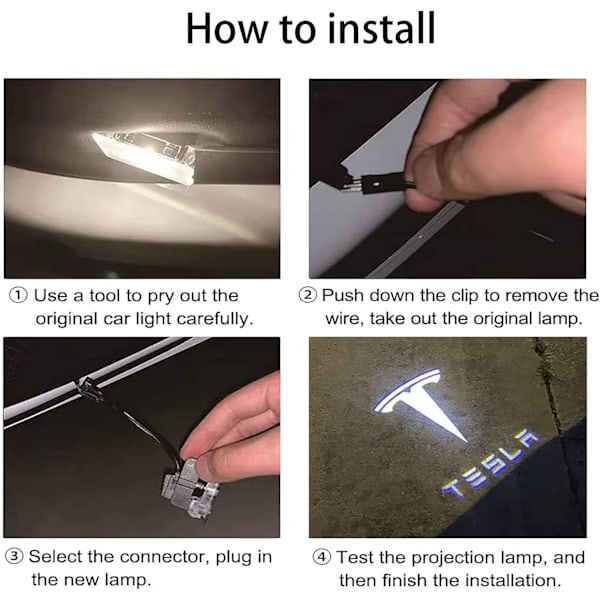 How to install

① Use a tool to pry out the original car light carefully.

② Push down the clip to remove the wire, take out the original lamp.

③ Select the connector, plug in the new lamp.

TESLA

④ Test the projection lamp, and then finish the installation.