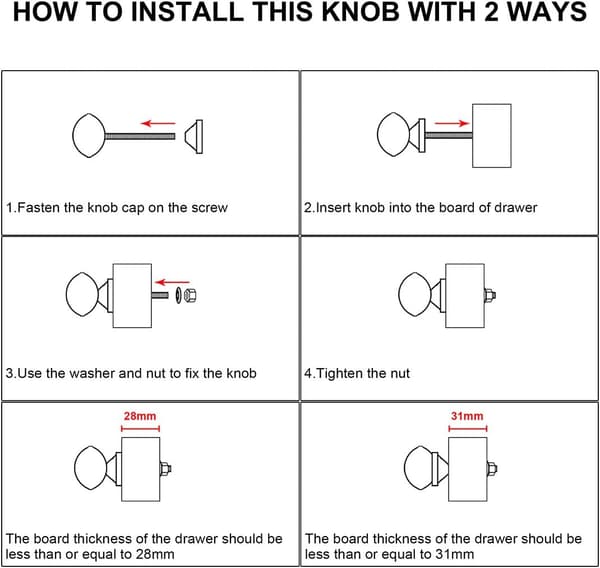 HOW TO INSTALL THIS KNOB WITH 2 WAYS

1.Fasten the knob cap on the screw

2.Insert knob into the board of drawer

3.Use the washer and nut to fix the knob

4.Tighten the nut

28mm

The board thickness of the drawer should be less than or equal to 28mm

31mm

The board thickness of the drawer should be less than or equal to 31mm