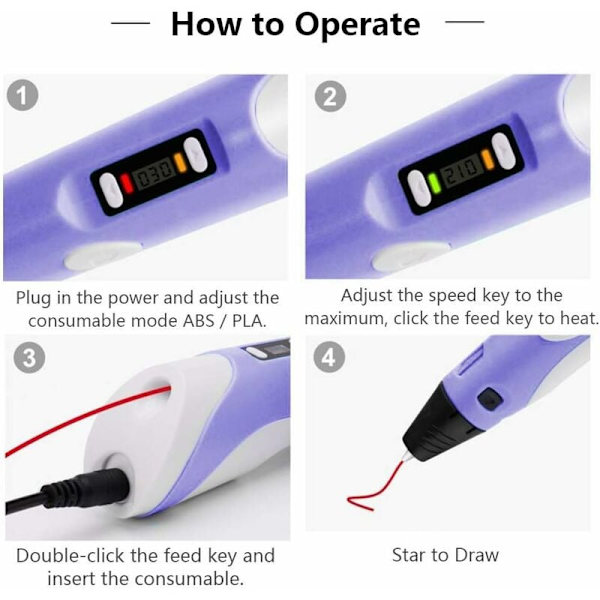 How to Operate

1

030

Plug in the power and adjust the consumable mode ABS / PLA.

2

210

Adjust the speed key to the maximum, click the feed key to heat.

3

Double-click the feed key and insert the consumable.

4

Star to Draw