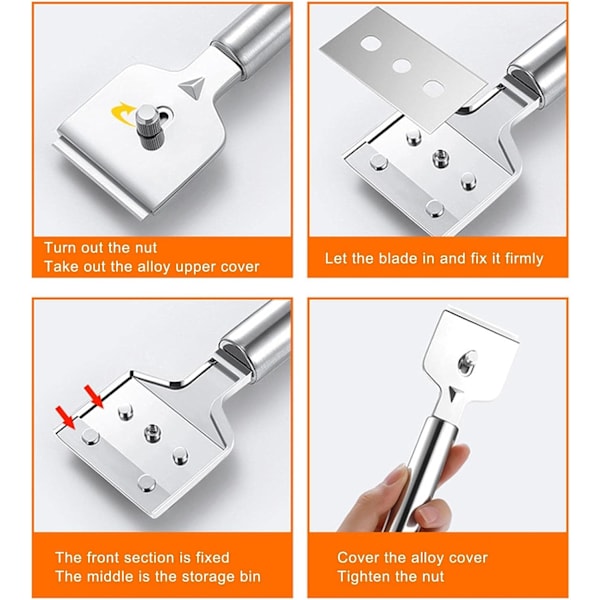 Turn out the nut
Take out the alloy upper cover

Let the blade in and fix it firmly

The front section is fixed
The middle is the storage bin

Cover the alloy cover
Tighten the nut