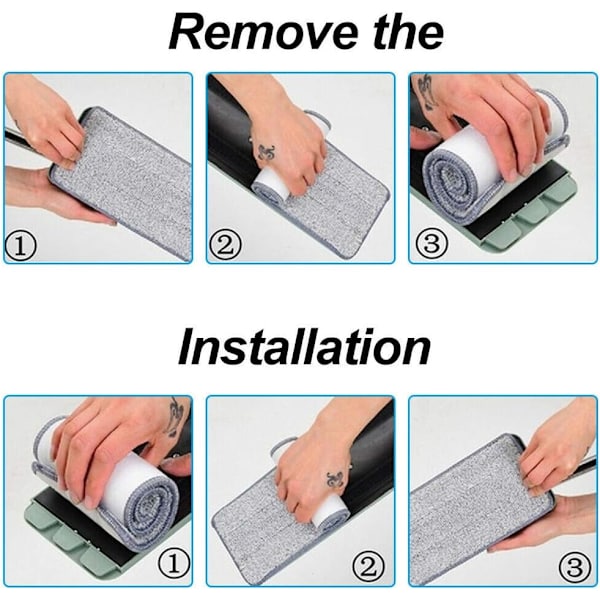 Remove the

①

②

③

Installation

①

②

③