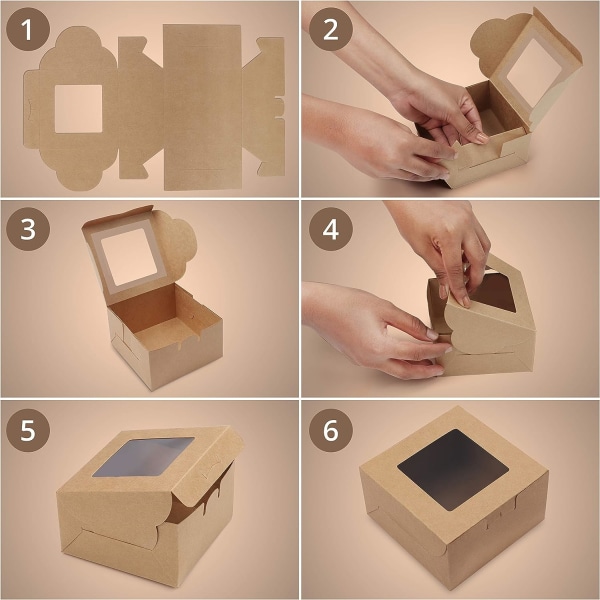 1

2

3

4

5

6