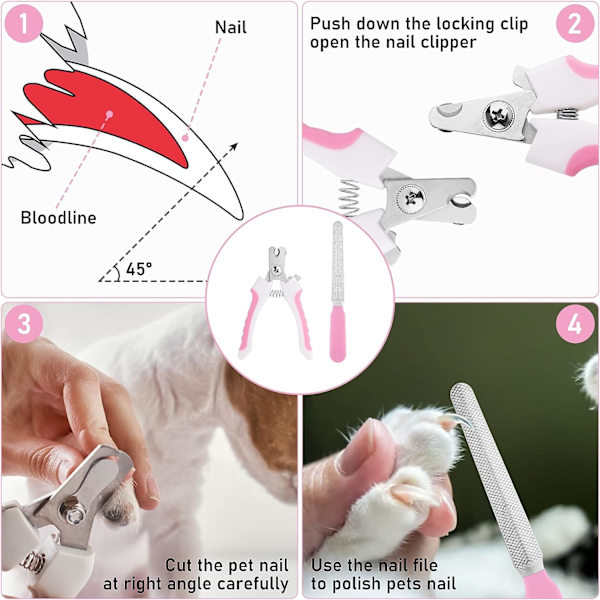 1

Nail

Bloodline

45°

Push down the locking clip open the nail clipper

2

3

Cut the pet nail at right angle carefully

4

Use the nail file to polish pets nail