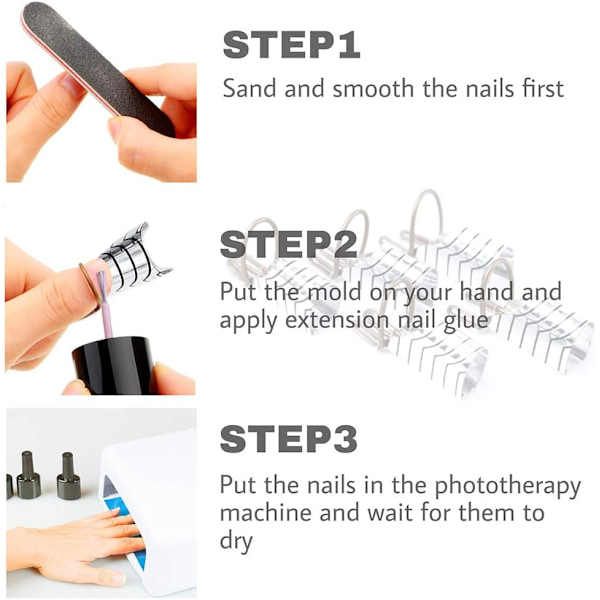 STEP1
Sand and smooth the nails first

STEP2
Put the mold on your hand and apply extension nail glue

STEP3
Put the nails in the phototherapy machine and wait for them to dry