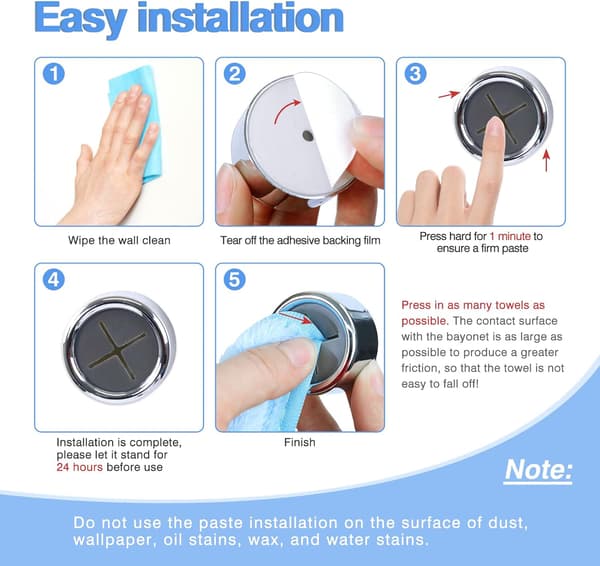 Easy installation

1

Wipe the wall clean

2

Tear off the adhesive backing film

3

Press hard for 1 minute to ensure a firm paste

4

Installation is complete, please let it stand for 24 hours before use

5

Finish

Press in as many towels as possible. The contact surface with the bayonet is as large as possible to produce a greater friction, so that the towel is not easy to fall off!

Note:

Do not use the paste installation on the surface of dust, wallpaper, oil stains, wax, and water stains.