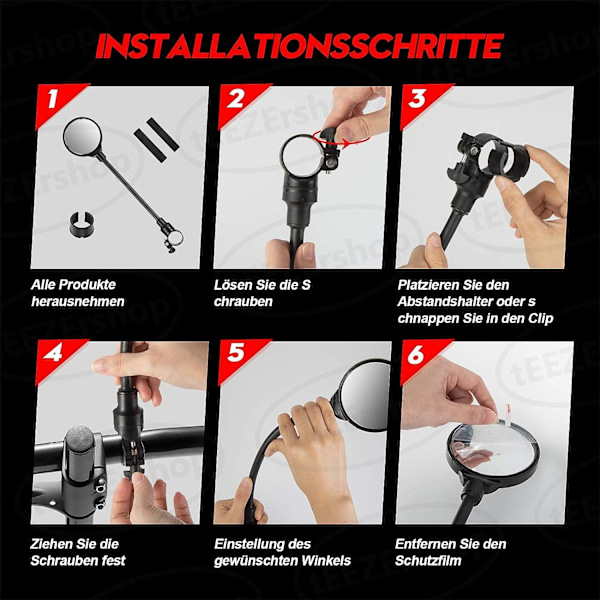 INSTALLATIONSSCHRITTE

1

Alle Produkte herausnehmen

2

Lösen Sie die S chrauben

3

Platzieren Sie den Abstandshalter oder s chnappen Sie in den Clip

4

Ziehen Sie die Schrauben fest

5

Einstellung des gewünschten Winkels

6

Entfernen Sie den Schutzfilm

tEEZErshop