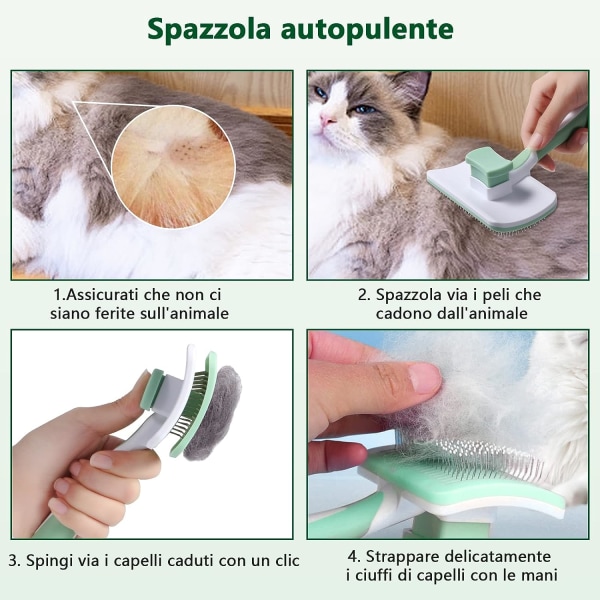 Spazzola autopulente

1.Assicurati che non ci siano ferite sull'animale

2. Spazzola via i peli che cadono dall'animale

3. Spingi via i capelli caduti con un clic

4. Strappare delicatamente i ciuffi di capelli con le mani