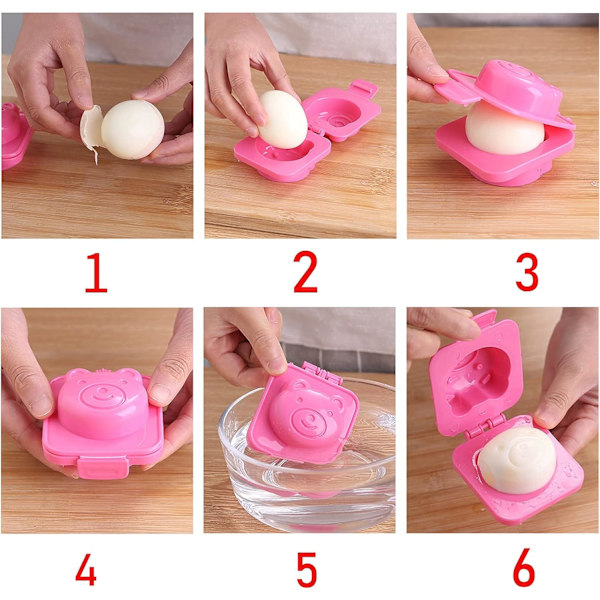 1

2

3

4

5

6