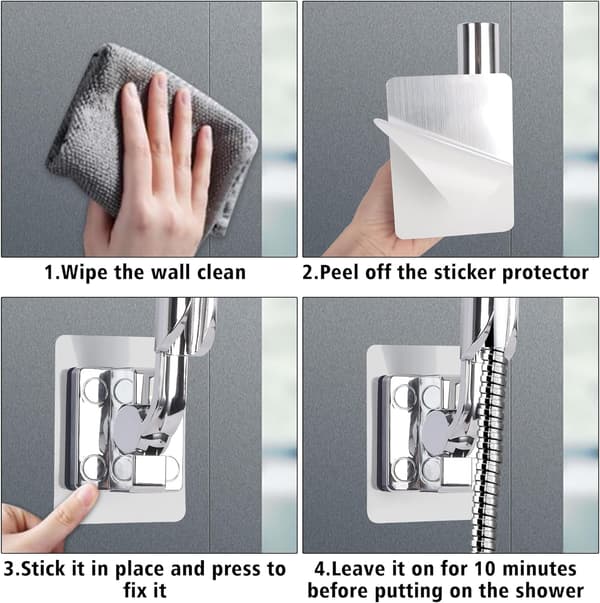 1.Wipe the wall clean

2.Peel off the sticker protector

3.Stick it in place and press to fix it

4.Leave it on for 10 minutes before putting on the shower