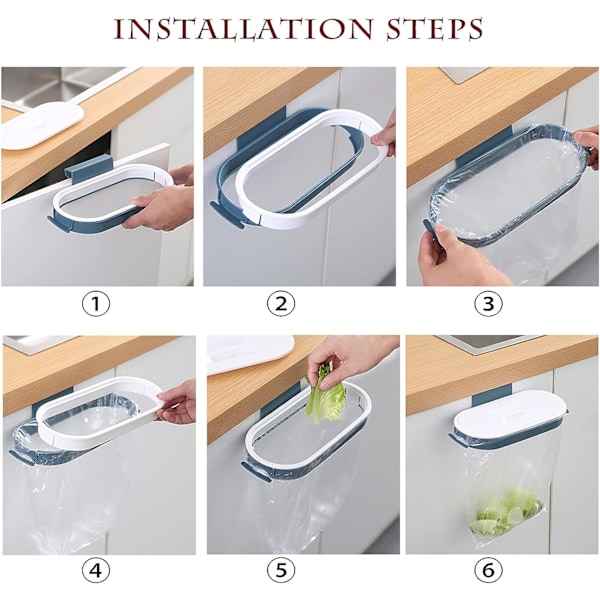 INSTALLATION STEPS

①

②

③

④

⑤

⑥