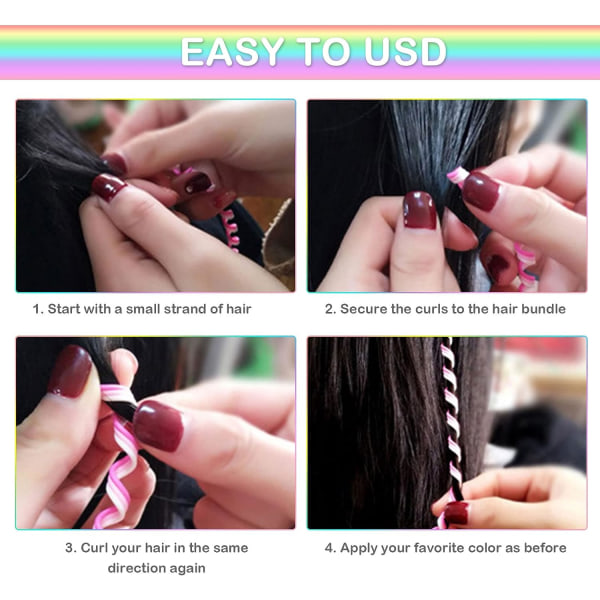 EASY TO USD

1. Start with a small strand of hair

2. Secure the curls to the hair bundle

3. Curl your hair in the same direction again

4. Apply your favorite color as before