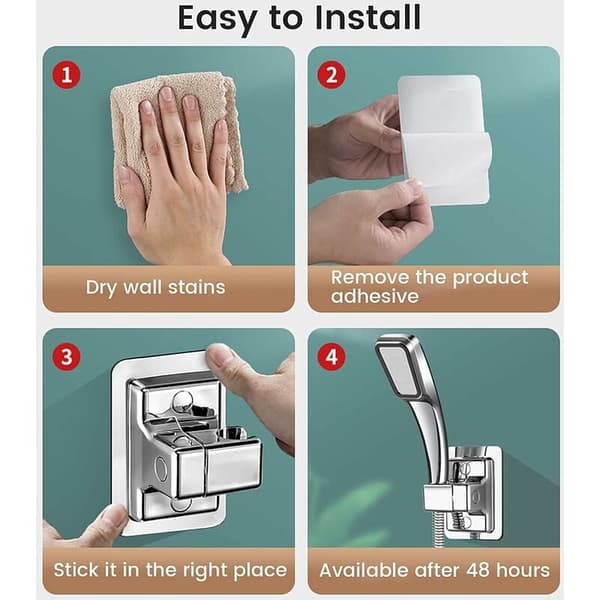 Easy to Install

1

Dry wall stains

2

Remove the product adhesive

3

Stick it in the right place

4

Available after 48 hours