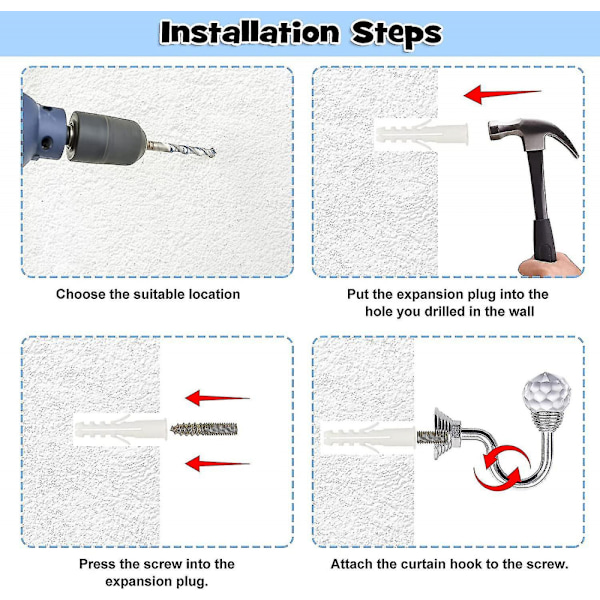 Installation Steps

Choose the suitable location

Put the expansion plug into the hole you drilled in the wall

Press the screw into the expansion plug.

Attach the curtain hook to the screw.