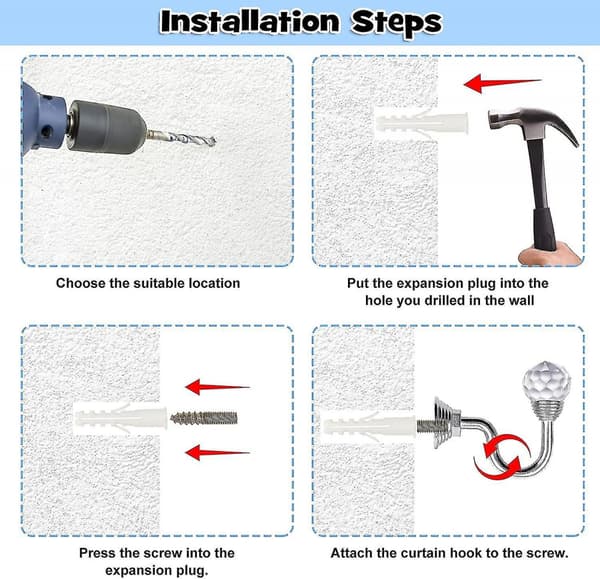 Installation Steps

Choose the suitable location

Put the expansion plug into the hole you drilled in the wall

Press the screw into the expansion plug.

Attach the curtain hook to the screw.