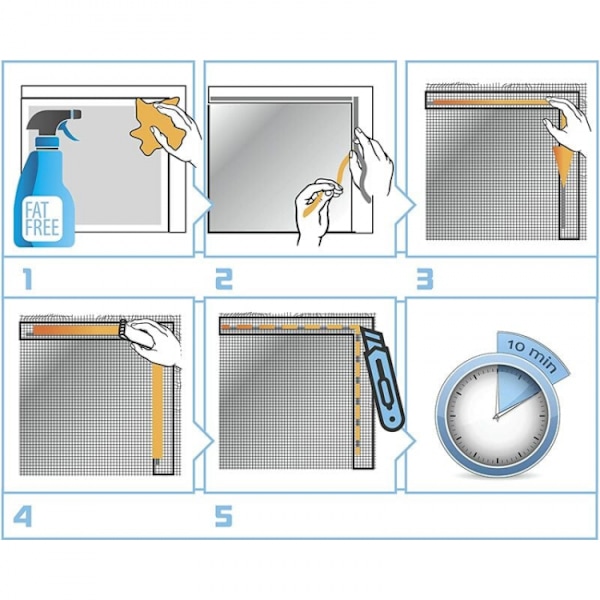 FAT FREE

1

2

3

4

5

10 min