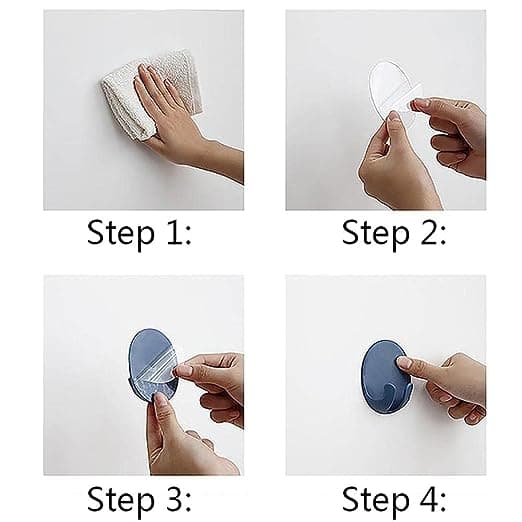 Step 1:

Step 2:

Step 3:

Step 4: