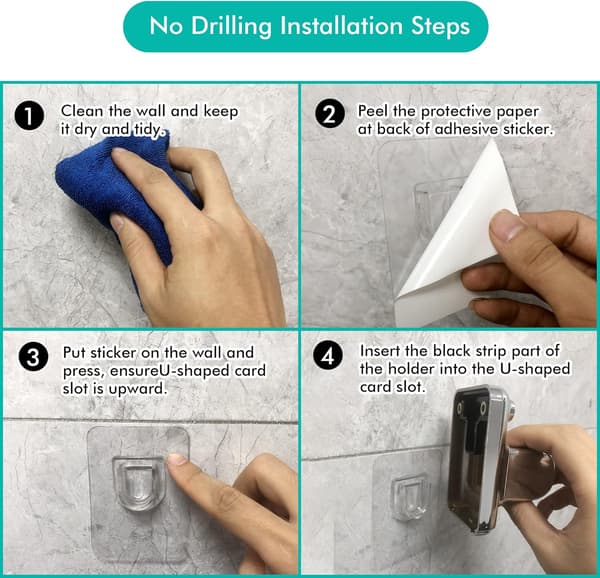 No Drilling Installation Steps

1 Clean the wall and keep it dry and tidy.

2 Peel the protective paper at back of adhesive sticker.

3 Put sticker on the wall and press, ensureU-shaped card slot is upward.

4 Insert the black strip part of the holder into the U-shaped card slot.