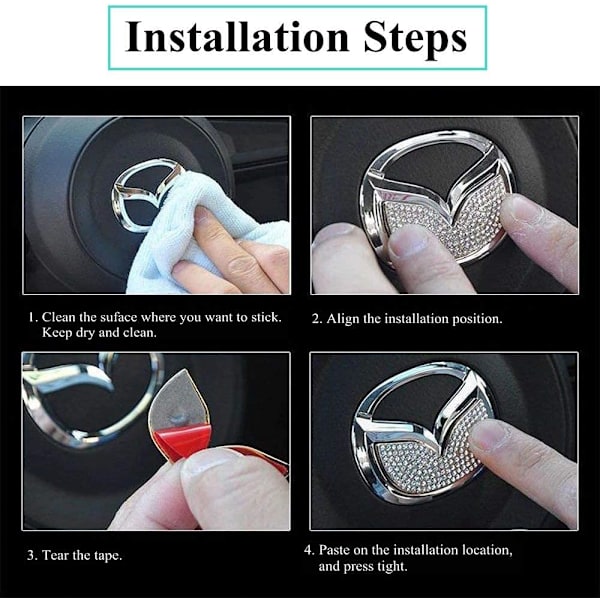 Installation Steps

1. Clean the suface where you want to stick. Keep dry and clean.

2. Align the installation position.

3. Tear the tape.

4. Paste on the installation location, and press tight.