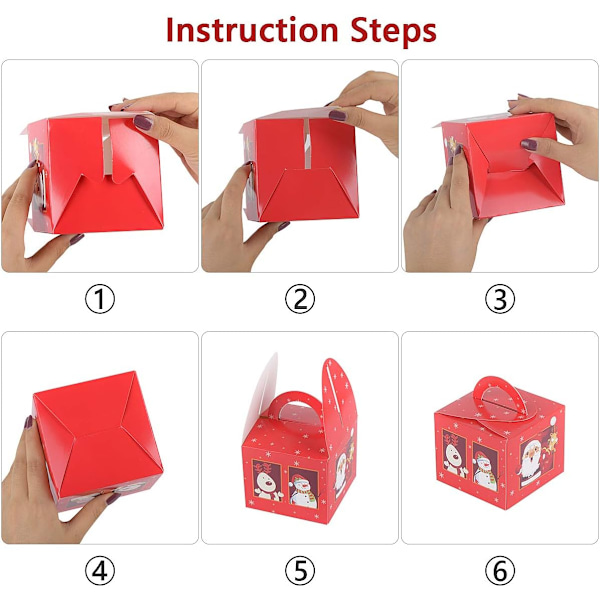 Instruction Steps

①

②

③

④

⑤

⑥