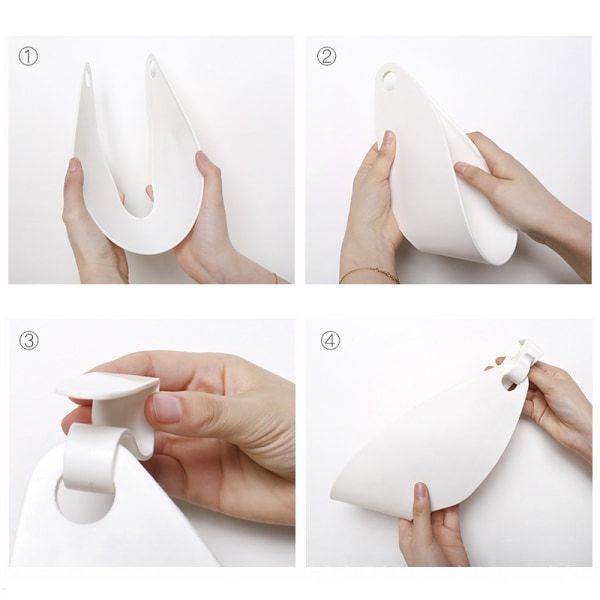 ①

②

③

④