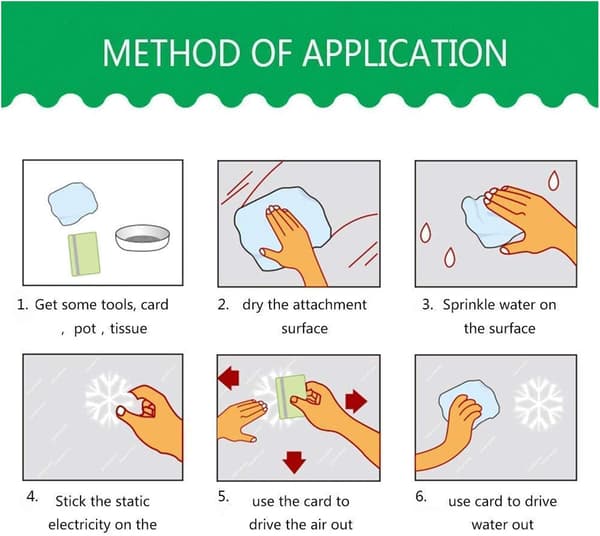 METHOD OF APPLICATION

1. Get some tools, card , pot , tissue

2. dry the attachment surface

3. Sprinkle water on the surface

4. Stick the static electricity on the

5. use the card to drive the air out

6. use card to drive water out