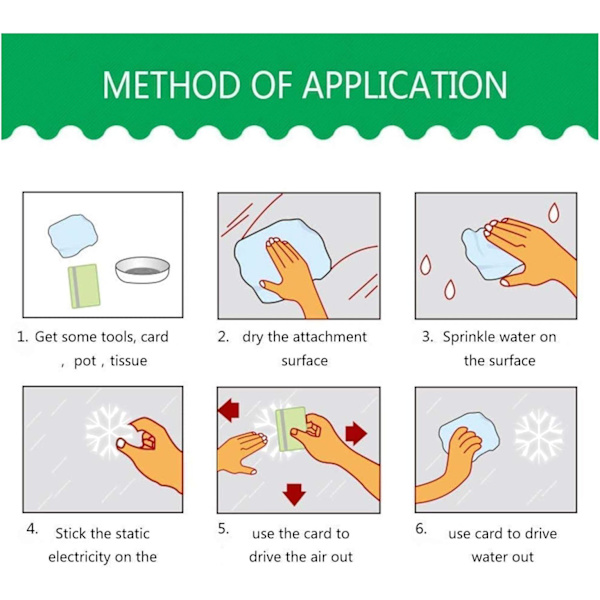 METHOD OF APPLICATION

1. Get some tools, card , pot , tissue

2. dry the attachment surface

3. Sprinkle water on the surface

4. Stick the static electricity on the

5. use the card to drive the air out

6. use card to drive water out