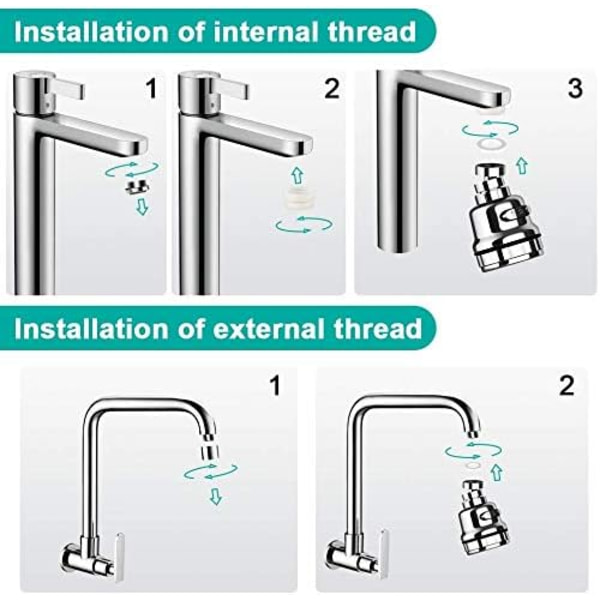 Installation of internal thread

1

2

3

Installation of external thread

1

2