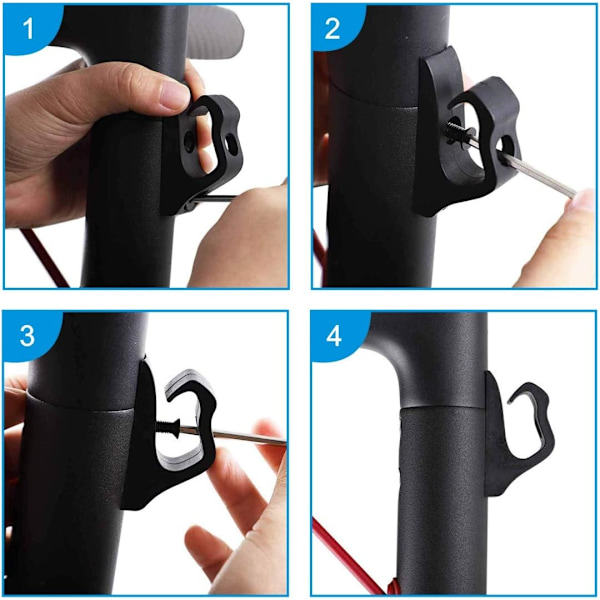 1

2

3

4