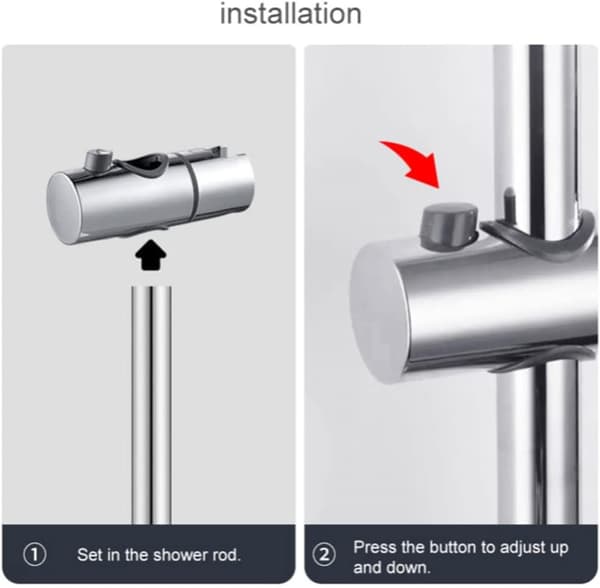 installation

① Set in the shower rod.

② Press the button to adjust up and down.