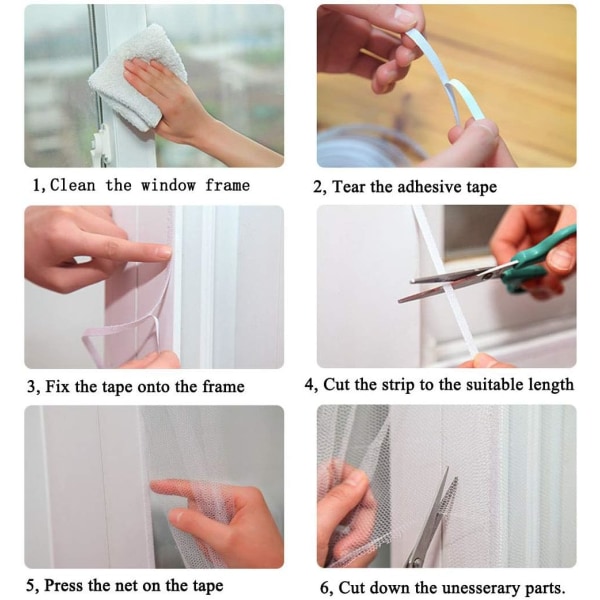 1, Clean the window frame

2, Tear the adhesive tape

3, Fix the tape onto the frame

4, Cut the strip to the suitable length

5, Press the net on the tape

6, Cut down the unesserary parts.