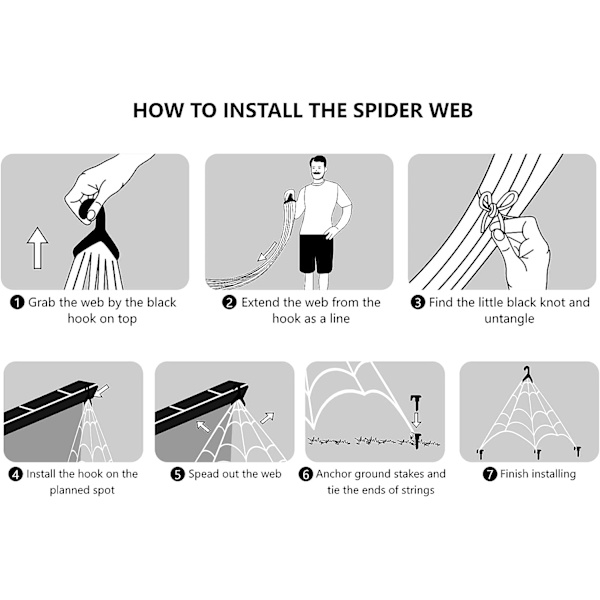 HOW TO INSTALL THE SPIDER WEB

❶ Grab the web by the black hook on top

❷ Extend the web from the hook as a line

❸ Find the little black knot and untangle

❹ Install the hook on the planned spot

❺ Spead out the web

❻ Anchor ground stakes and tie the ends of strings

❼ Finish installing