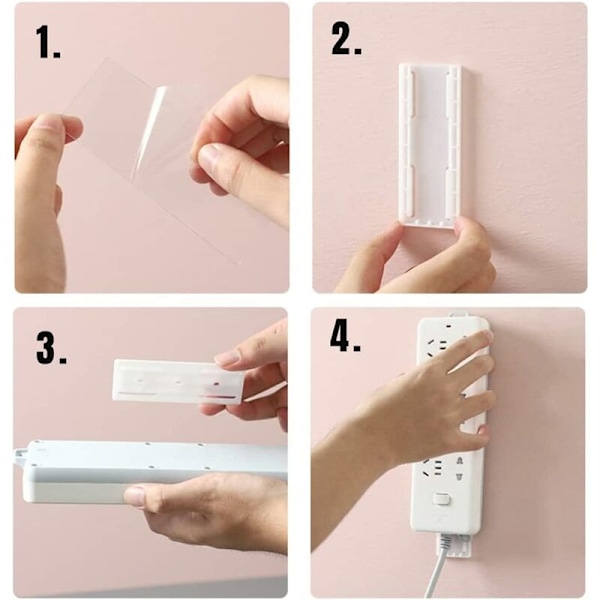 1.

2.

3.

4.