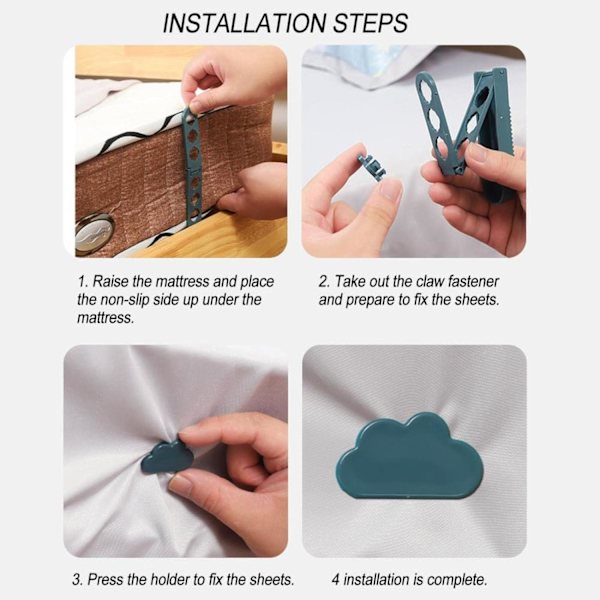 INSTALLATION STEPS

1. Raise the mattress and place the non-slip side up under the mattress.

2. Take out the claw fastener and prepare to fix the sheets.

3. Press the holder to fix the sheets.

4 installation is complete.