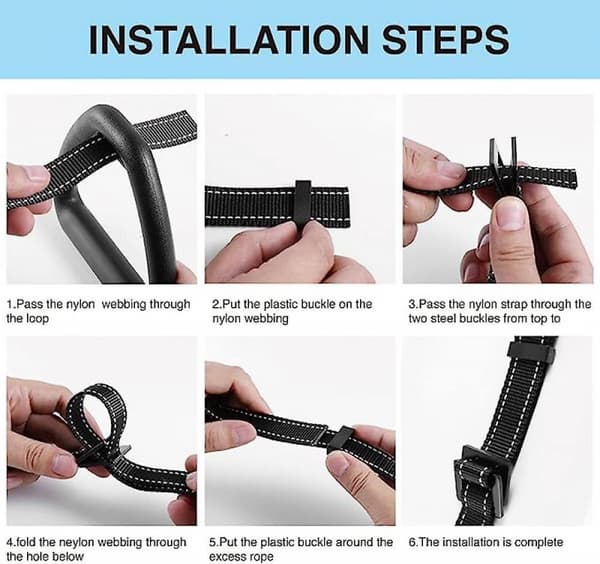 INSTALLATION STEPS

1.Pass the nylon webbing through the loop

2.Put the plastic buckle on the nylon webbing

3.Pass the nylon strap through the two steel buckles from top to

4.fold the neylon webbing through the hole below

5.Put the plastic buckle around the excess rope

6.The installation is complete