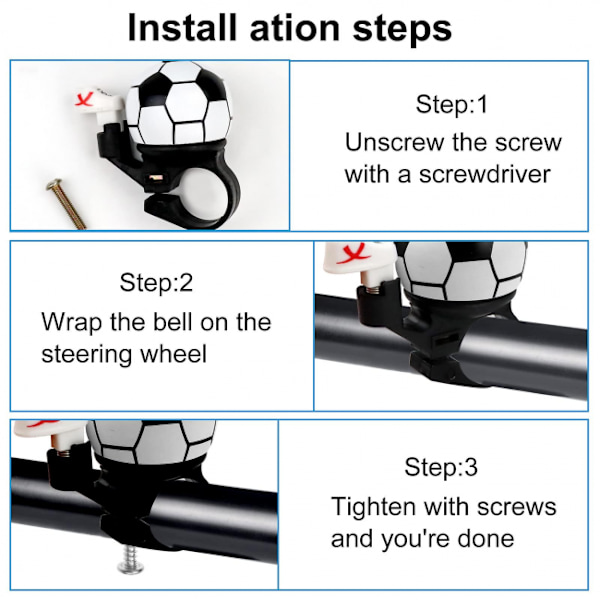 Install ation steps

Step:1
Unscrew the screw with a screwdriver

Step:2
Wrap the bell on the steering wheel

Step:3
Tighten with screws and you're done