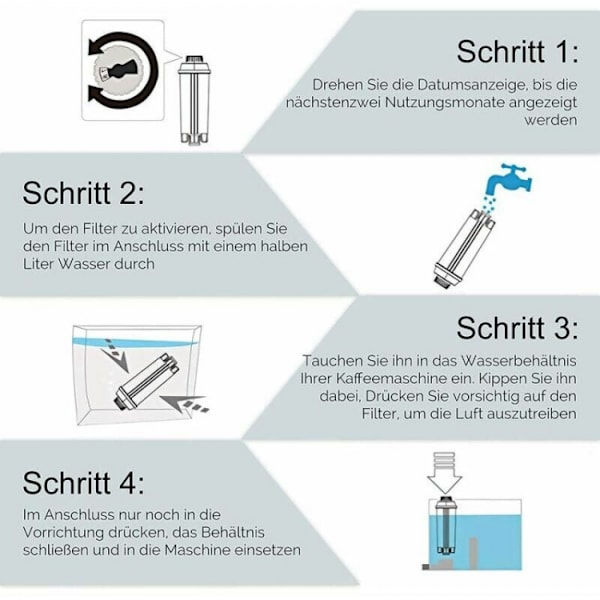 Schritt 1:

Drehen Sie die Datumsanzeige, bis die nächstenzwei Nutzungsmonate angezeigt werden

Schritt 2:

Um den Filter zu aktivieren, spülen Sie den Filter im Anschluss mit einem halben Liter Wasser durch

Schritt 3:

Tauchen Sie ihn in das Wasserbehältnis Ihrer Kaffeemaschine ein. Kippen Sie ihn dabei, Drücken Sie vorsichtig auf den Filter, um die Luft auszutreiben

Schritt 4:

Im Anschluss nur noch in die Vorrichtung drücken, das Behältnis schließen und in die Maschine einsetzen