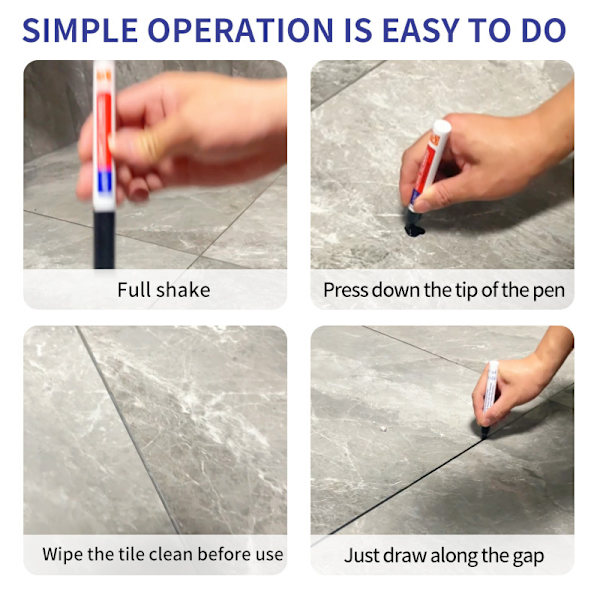 SIMPLE OPERATION IS EASY TO DO

Full shake

Press down the tip of the pen

Wipe the tile clean before use

Just draw along the gap