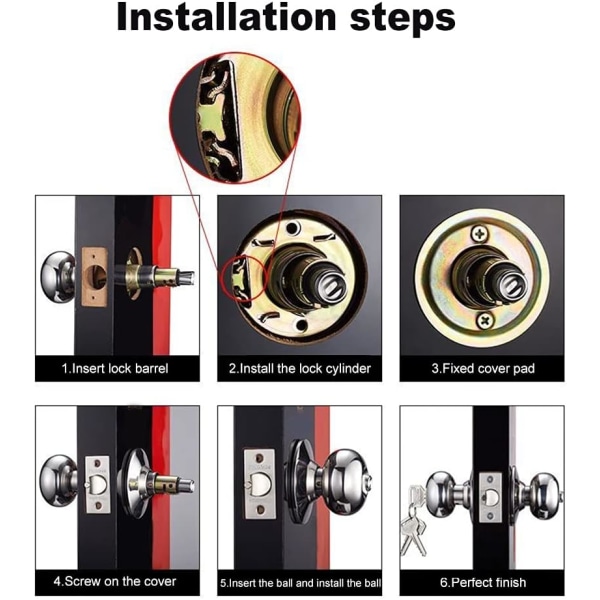 Installation steps

1.Insert lock barrel

2.Install the lock cylinder

3.Fixed cover pad

4.Screw on the cover

5.Insert the ball and install the ball

6.Perfect finish