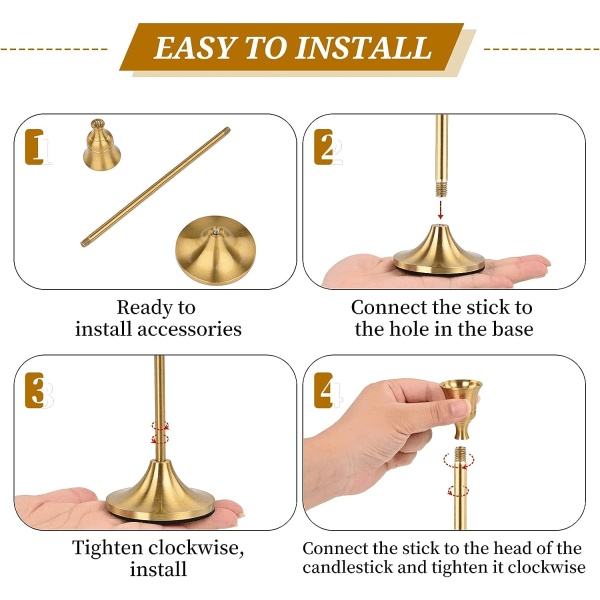 EASY TO INSTALL

1

Ready to install accessories

2

Connect the stick to the hole in the base

3

Tighten clockwise, install

4

Connect the stick to the head of the candlestick and tighten it clockwise