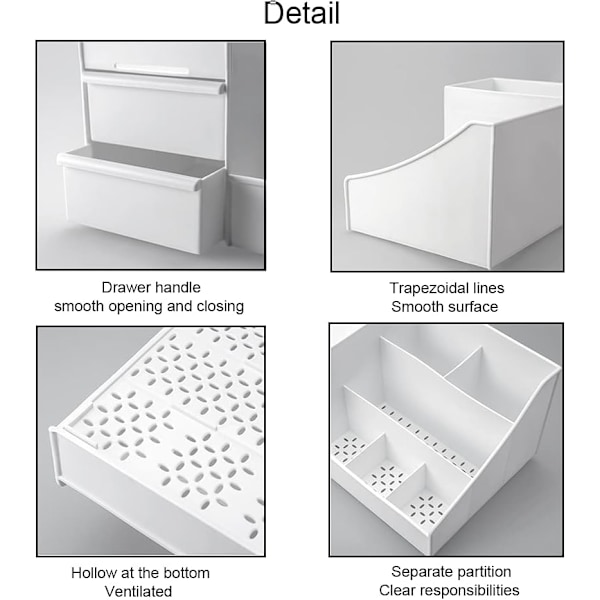 Detail

Drawer handle
smooth opening and closing

Trapezoidal lines
Smooth surface

Hollow at the bottom
Ventilated

Separate partition
Clear responsibilities