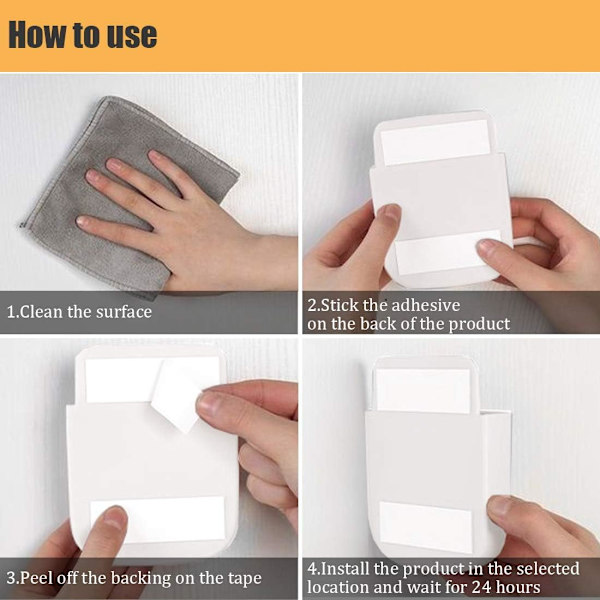 How to use

1.Clean the surface

2.Stick the adhesive on the back of the product

3.Peel off the backing on the tape

4.Install the product in the selected location and wait for 24 hours