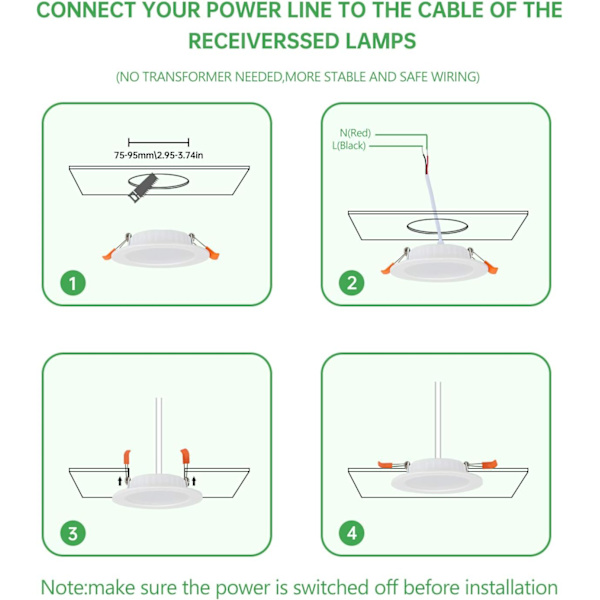 CONNECT YOUR POWER LINE TO THE CABLE OF THE RECEIVERSSED LAMPS

(NO TRANSFORMER NEEDED,MORE STABLE AND SAFE WIRING)

75-95mm\2.95-3.74in

1

N(Red)
L(Black)

2

3

4

Note:make sure the power is switched off before installation