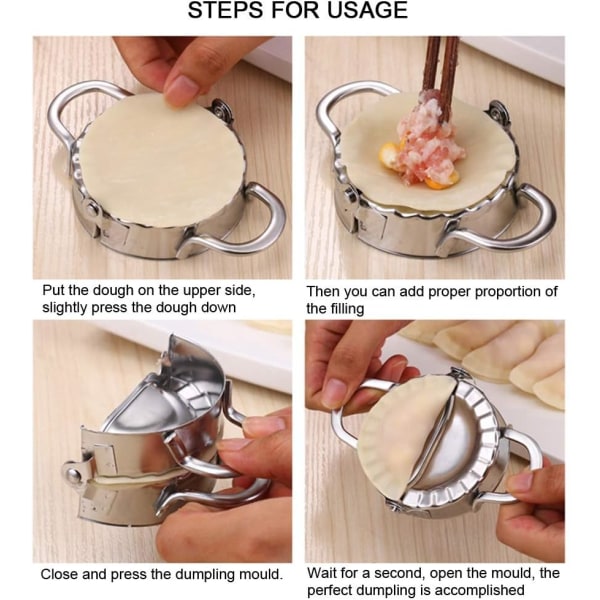 STEPS FOR USAGE

Put the dough on the upper side, slightly press the dough down

Then you can add proper proportion of the filling

Close and press the dumpling mould.

Wait for a second, open the mould, the perfect dumpling is accomplished