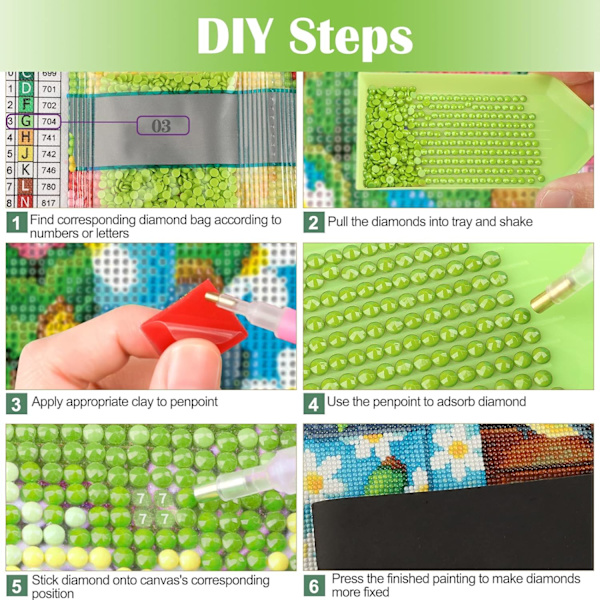 DIY Steps

| | | |
|---|---|---|
| | C | 699 |
| 1 | D | 701 |
| 2 | F | 702 |
| 3 | G | 704 |
| 4 | H | 741 |
| 5 | J | 742 |
| 6 | K | 746 |
| 7 | L | 780 |
| 8 | N | 817 |

03

1 Find corresponding diamond bag according to numbers or letters

2 Pull the diamonds into tray and shake

3 Apply appropriate clay to penpoint

4 Use the penpoint to adsorb diamond

7 7
7 7

5 Stick diamond onto canvas's corresponding position

6 Press the finished painting to make diamonds more fixed