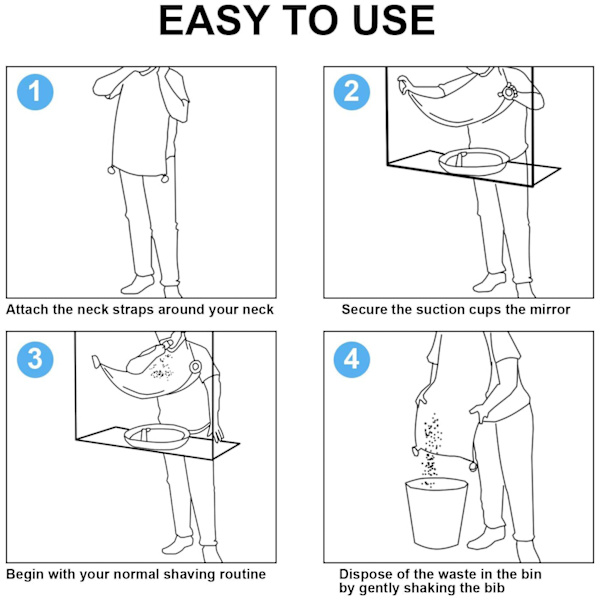 EASY TO USE

1

Attach the neck straps around your neck

2

Secure the suction cups the mirror

3

Begin with your normal shaving routine

4

Dispose of the waste in the bin by gently shaking the bib