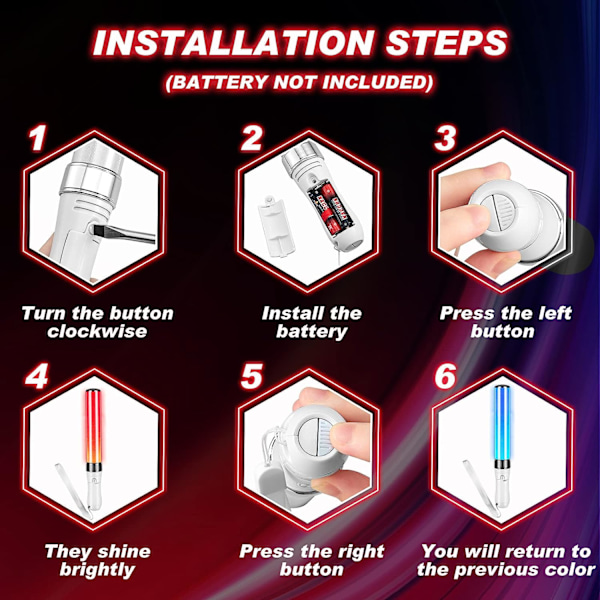 INSTALLATION STEPS
(BATTERY NOT INCLUDED)

1
Turn the button clockwise

2
Install the battery

3
Press the left button

4
They shine brightly

5
Press the right button

6
You will return to the previous color