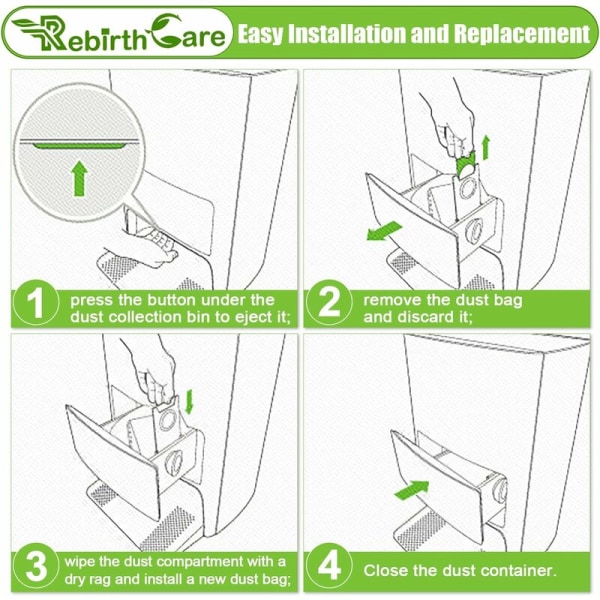 RebirthCare Easy Installation and Replacement

1 press the button under the dust collection bin to eject it;

2 remove the dust bag and discard it;

3 wipe the dust compartment with a dry rag and install a new dust bag;

4 Close the dust container.