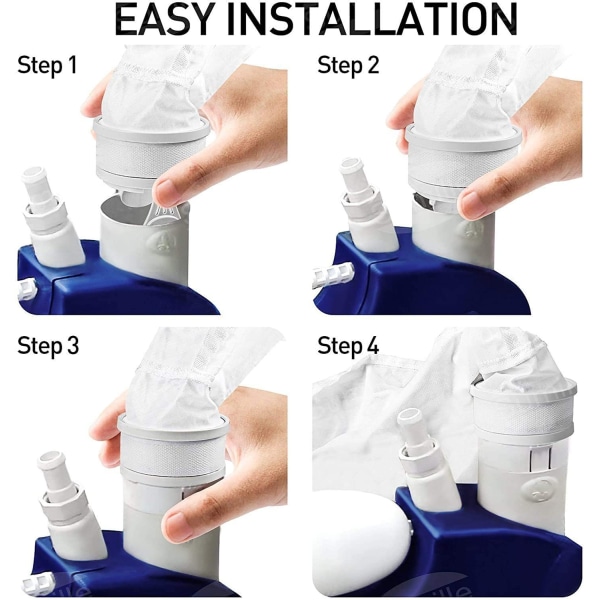 EASY INSTALLATION

Step 1

Step 2

Step 3

Step 4